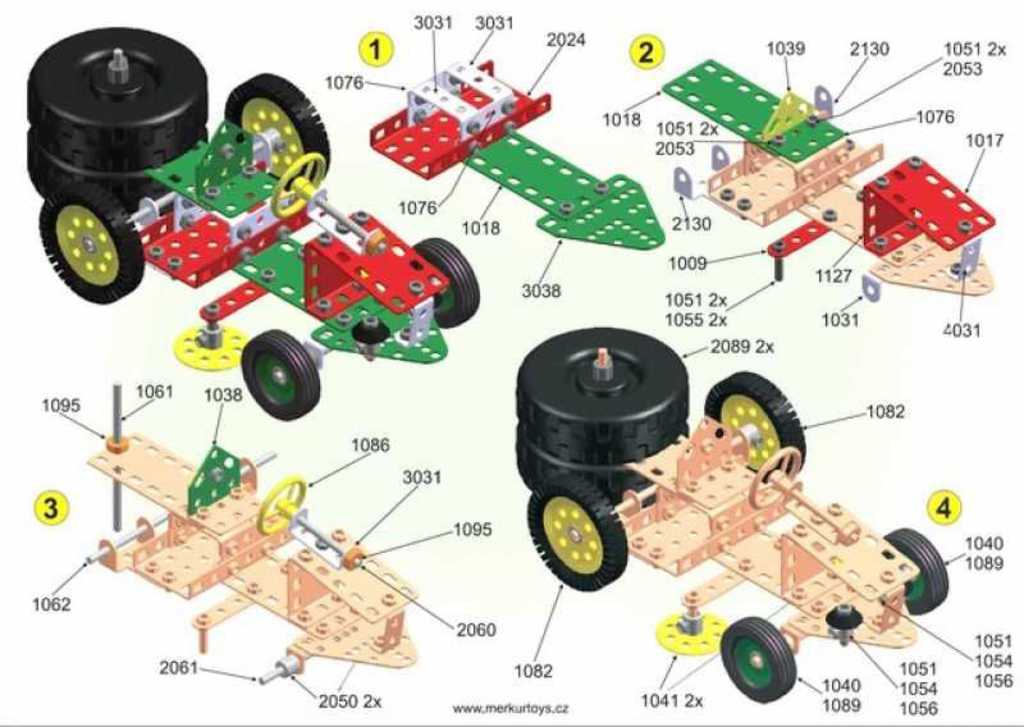 1
3031
3031
2024
1076
1076
1018
3038

2
1039
2130
1051 2x
2053
1018
1051 2x
2053
1076
1017
2130
1009
1127
1051 2x
1055 2x
1031
4031

3
1095
1061
1038
1086
3031
1095
1062
2060
2061
2050 2x

4
2089 2x
1082
1040
1089
1082
1051
1054
1056
1051
1054
1056
1041 2x
1040
1089

www.merkurtoys.cz